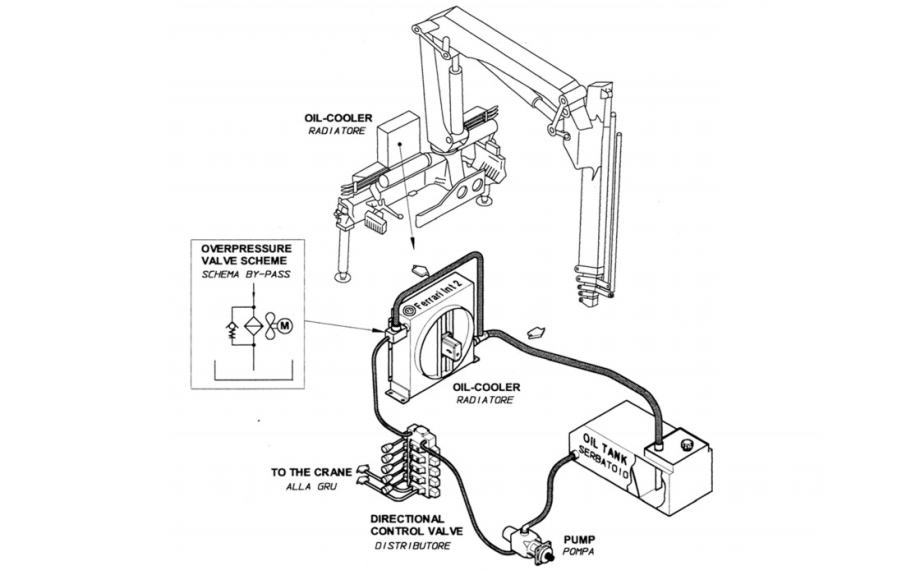 OIL-COOLER
RADIATORE

OVERPRESSURE
VALVE SCHEME
SCHEMA BY-PASS

M

Ferrari Int.2

OIL-COOLER
RADIATORE

OIL TANK
SERBATOIO

TO THE CRANE
ALLA GRU

DIRECTIONAL
CONTROL VALVE
DISTRIBUTORE

PUMP
POMPA