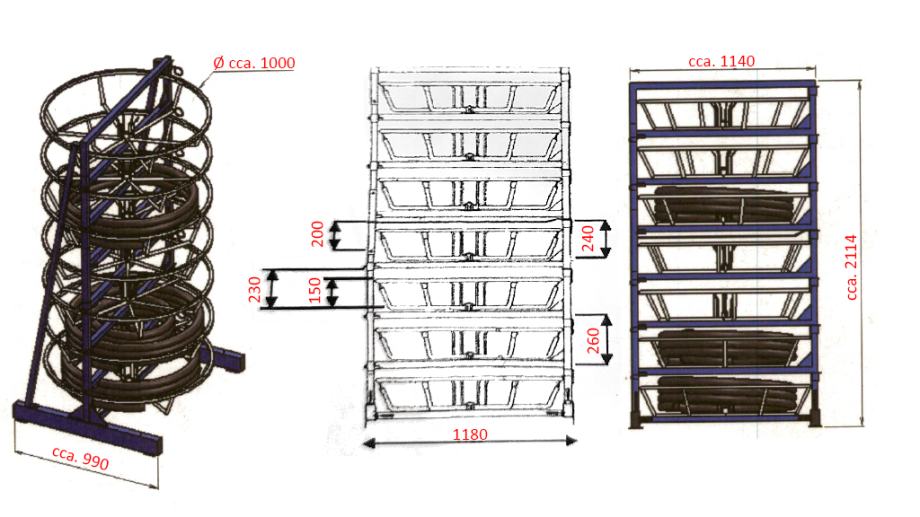 Ø cca. 1000

cca. 990

200

230

150

240

260

1180

cca. 1140

cca. 2114