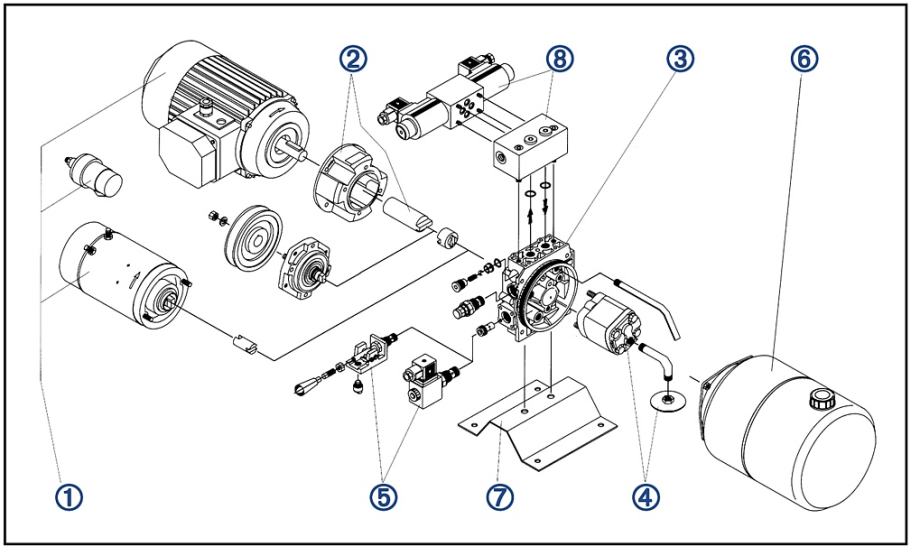 ②
⑧
③
⑥
①
⑤
⑦
④