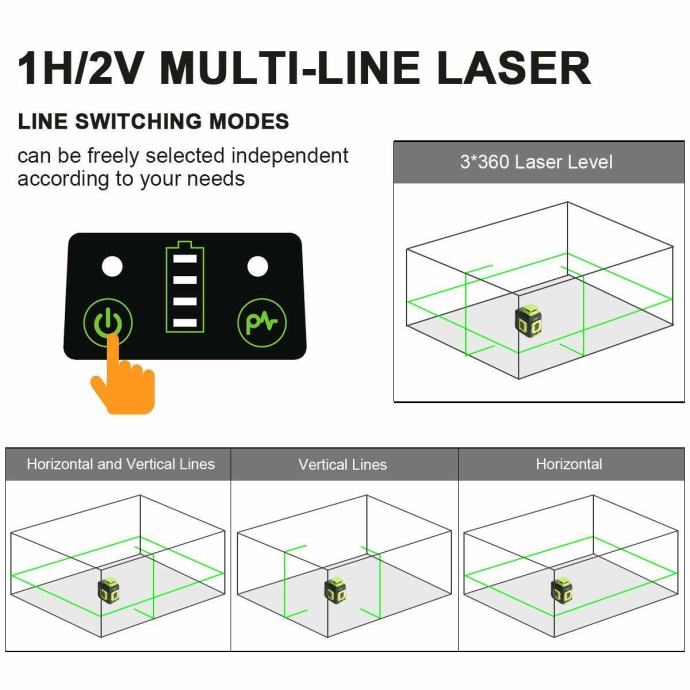 1H/2V MULTI-LINE LASER

LINE SWITCHING MODES

can be freely selected independent according to your needs

3*360 Laser Level

Horizontal and Vertical Lines

Vertical Lines

Horizontal