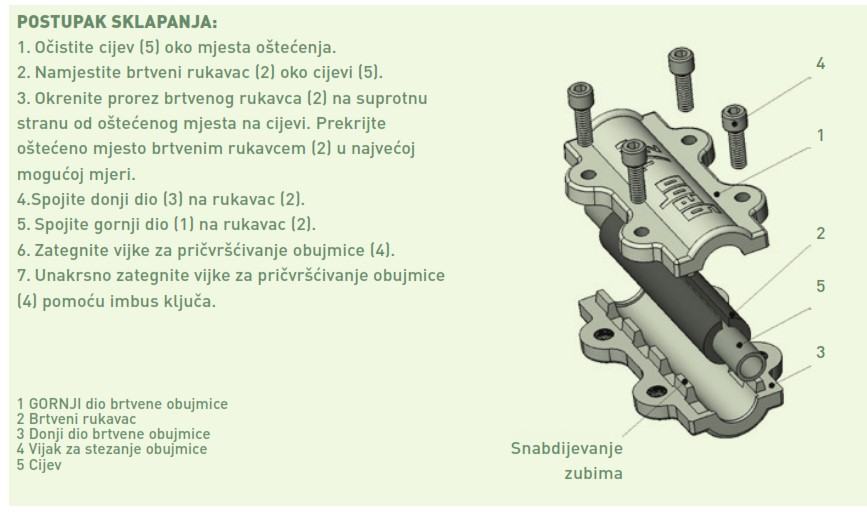 POSTUPAK SKLAPANJA:
1. Očistite cijev (5) oko mjesta oštećenja.
2. Namjestite brtveni rukavac (2) oko cijevi (5).
3. Okrenite prorez brtvenog rukavca (2) na suprotnu stranu od oštećenog mjesta na cijevi. Prekrijte oštećeno mjesto brtvenim rukavcem (2) u najvećoj mogućoj mjeri.
4.Spojite donji dio (3) na rukavac (2).
5. Spojite gornji dio (1) na rukavac (2).
6. Zategnite vijke za pričvršćivanje obujmice (4).
7. Unakrsno zategnite vijke za pričvršćivanje obujmice (4) pomoću imbus ključa.

1 GORNJI dio brtvene obujmice
2 Brtveni rukavac
3 Donji dio brtvene obujmice
4 Vijak za stezanje obujmice
5 Cijev

4
1
2
5
3
Snabdijevanje zubima