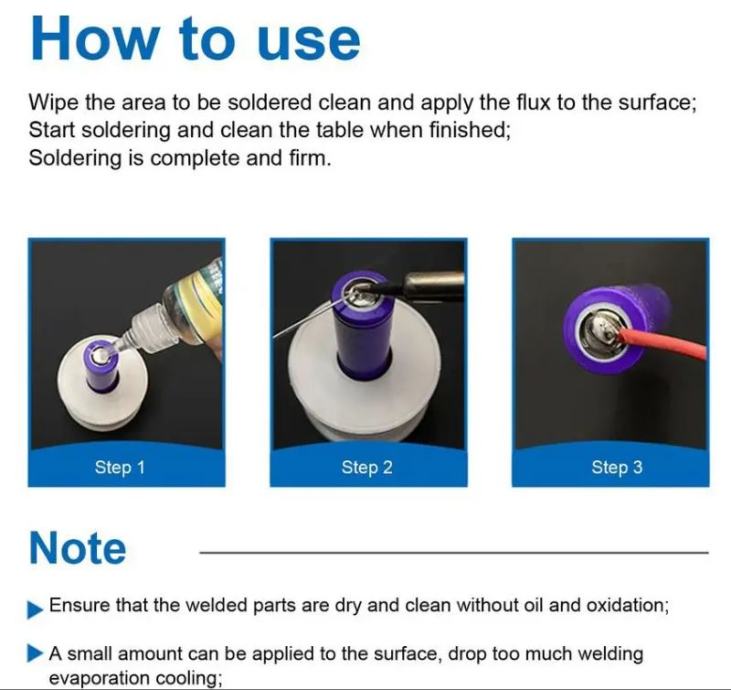 How to use

Wipe the area to be soldered clean and apply the flux to the surface;
Start soldering and clean the table when finished;
Soldering is complete and firm.

Step 1

Step 2

Step 3

Note

Ensure that the welded parts are dry and clean without oil and oxidation;

A small amount can be applied to the surface, drop too much welding evaporation cooling;