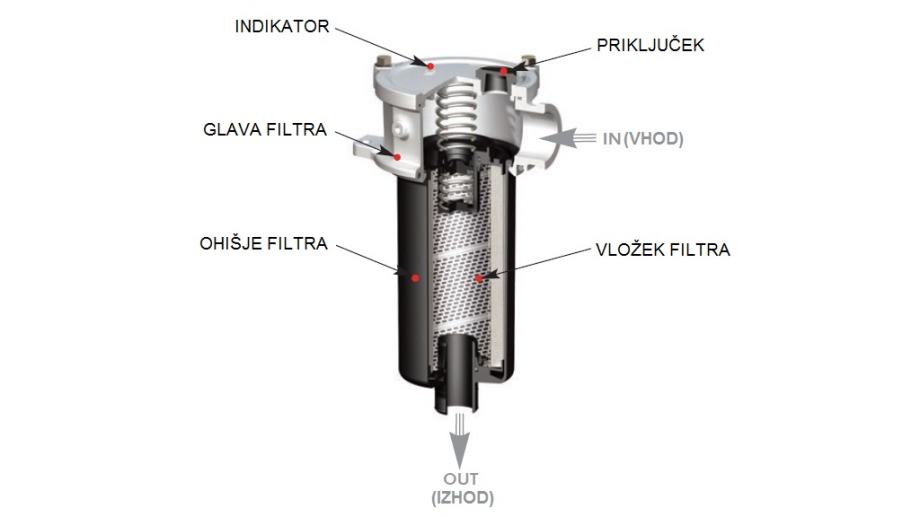 INDIKATOR
PRIKLJUČEK
GLAVA FILTRA
IN (VHOD)
OHIŠJE FILTRA
VLOŽEK FILTRA
OUT
(IZHOD)