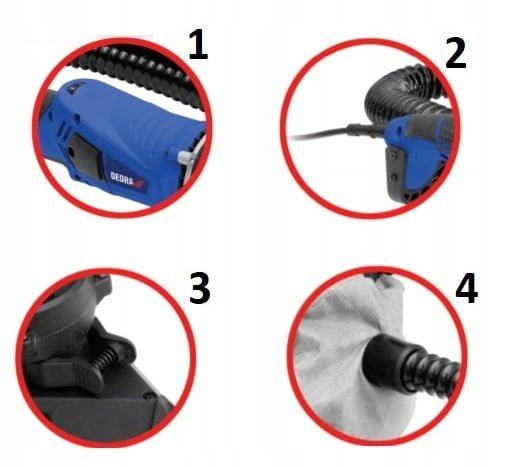 1

DEDRA

2

3

4