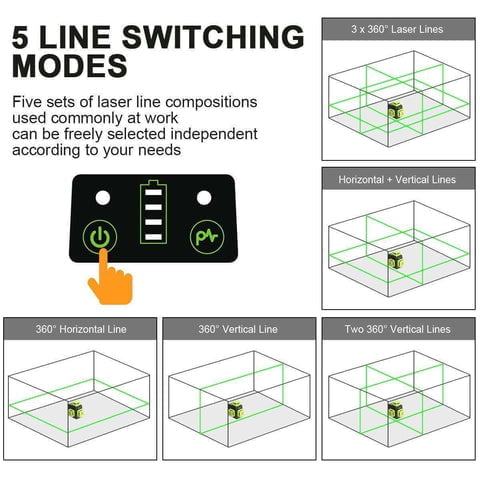 5 LINE SWITCHING MODES

Five sets of laser line compositions used commonly at work can be freely selected independent according to your needs

3 x 360° Laser Lines

Horizontal + Vertical Lines

360° Horizontal Line

360° Vertical Line

Two 360° Vertical Lines