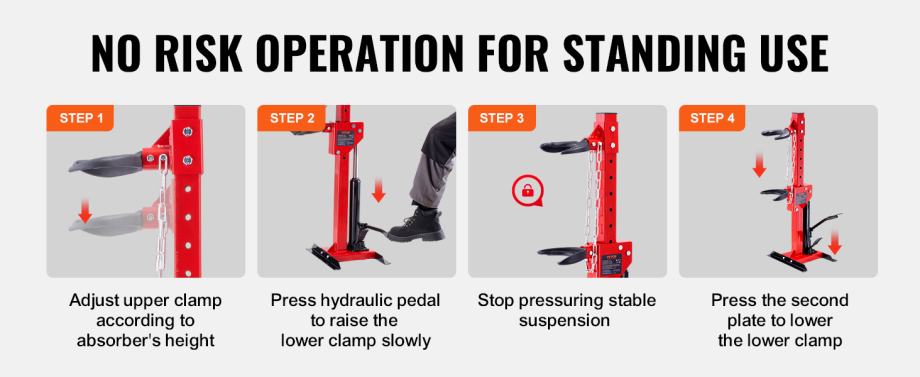 NO RISK OPERATION FOR STANDING USE

STEP 1

Adjust upper clamp according to absorber's height

STEP 2

Press hydraulic pedal to raise the lower clamp slowly

STEP 3

Stop pressuring stable suspension

STEP 4

Press the second plate to lower the lower clamp