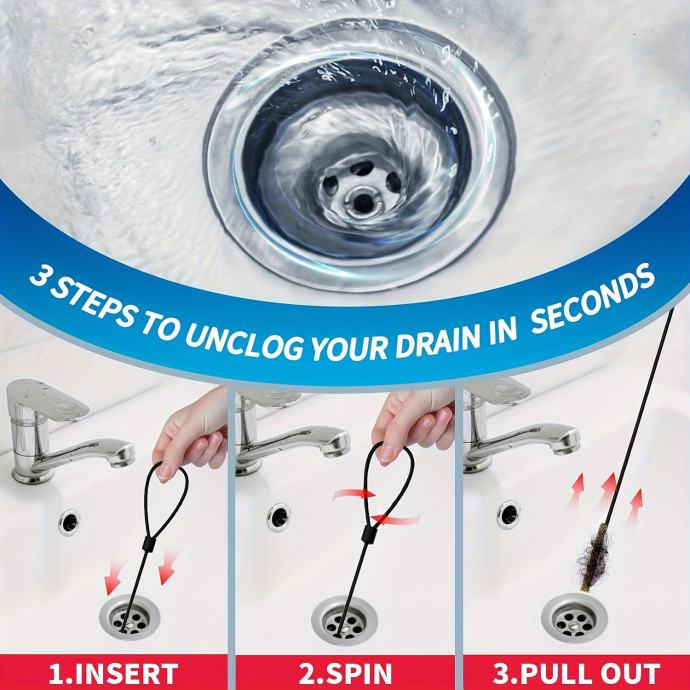 3 STEPS TO UNCLOG YOUR DRAIN IN SECONDS

1.INSERT

2.SPIN

3.PULL OUT