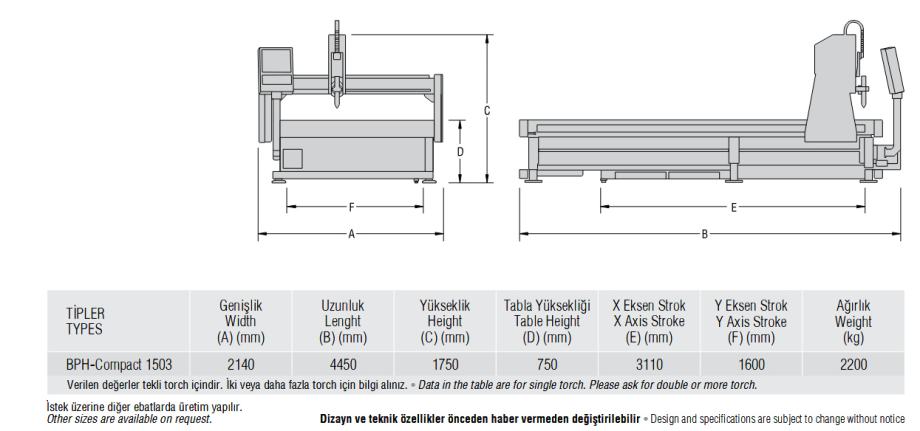 C
D
F
A
E
B

| TİPLER TYPES | Genişlik Width (A) (mm) | Uzunluk Lenght (B) (mm) | Yükseklik Height (C) (mm) | Tabla Yüksekliği Table Height (D) (mm) | X Eksen Strok X Axis Stroke (E) (mm) | Y Eksen Strok Y Axis Stroke (F) (mm) | Ağırlık Weight (kg) |
|---|---|---|---|---|---|---|---|
| BPH-Compact 1503 | 2140 | 4450 | 1750 | 750 | 3110 | 1600 | 2200 |

Verilen değerler tekli torch içindir. İki veya daha fazla torch için bilgi alınız. • Data in the table are for single torch. Please ask for double or more torch.

İstek üzerine diğer ebatlarda üretim yapılır.
Other sizes are available on request.

Dizayn ve teknik özellikler önceden haber vermeden değiştirilebilir • Design and specifications are subject to change without notice