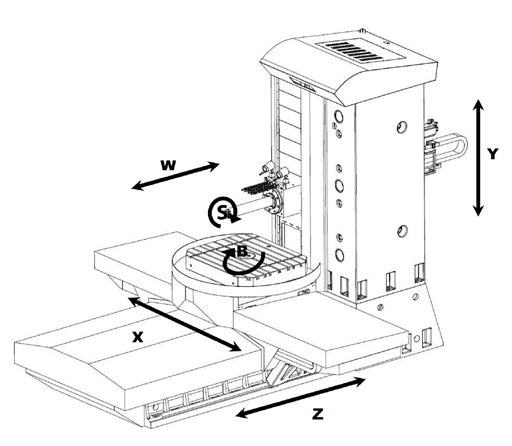 W
Y
S
B
X
Z