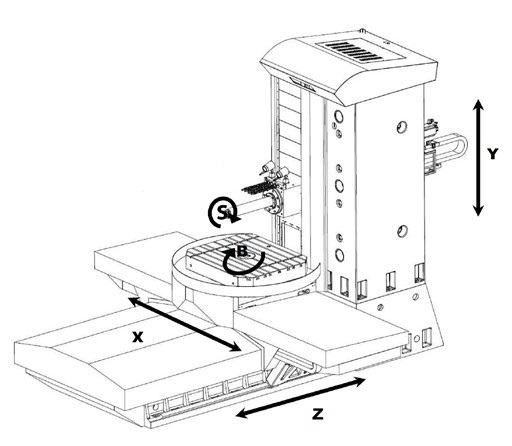 Y
S
B
X
Z