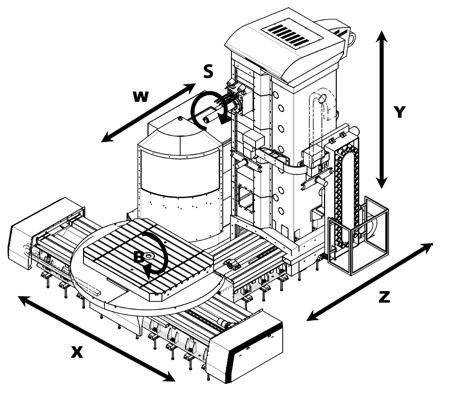 S
W
Y
B
Z
X