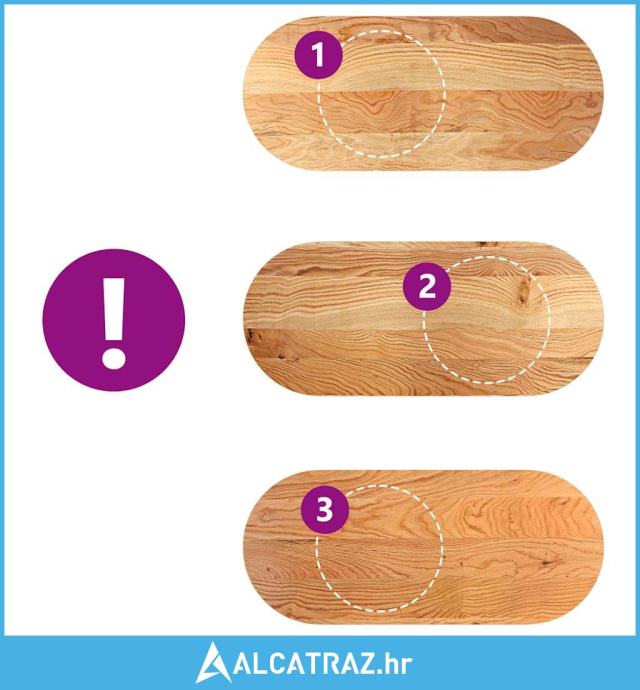 1

!

2

3

ALCATRAZ.hr