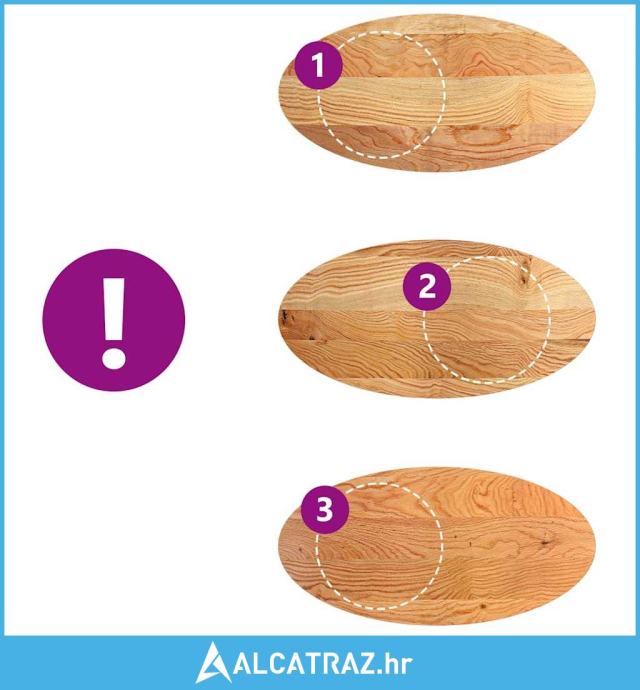 1

!

2

3

ALCATRAZ.hr