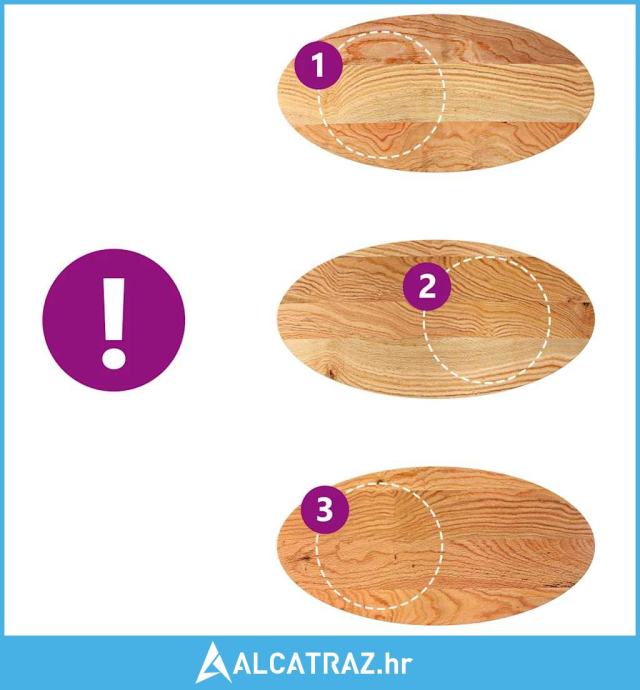 1

!

2

3

ALCATRAZ.hr