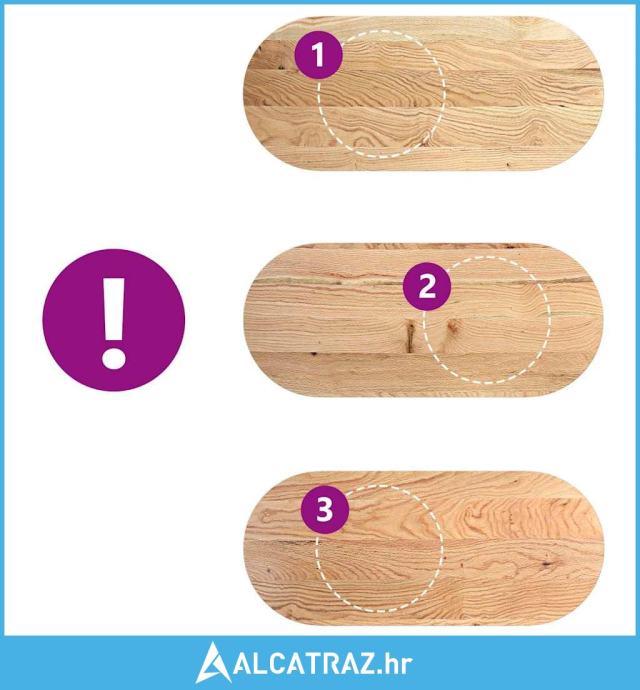 1

!

2

3

ALCATRAZ.hr