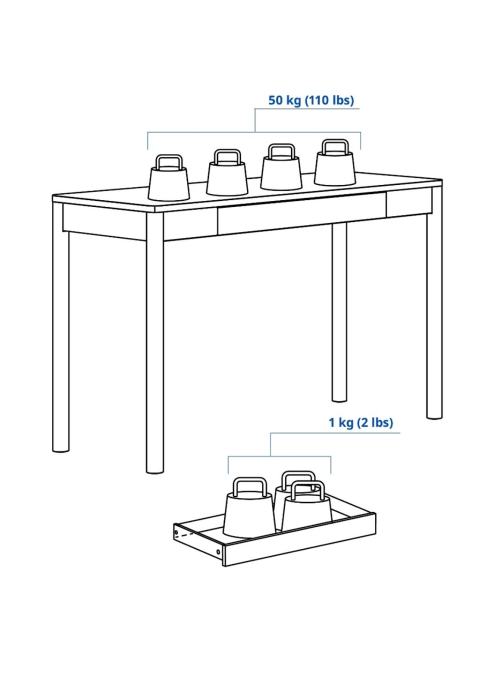 50 kg (110 lbs)

1 kg (2 lbs)