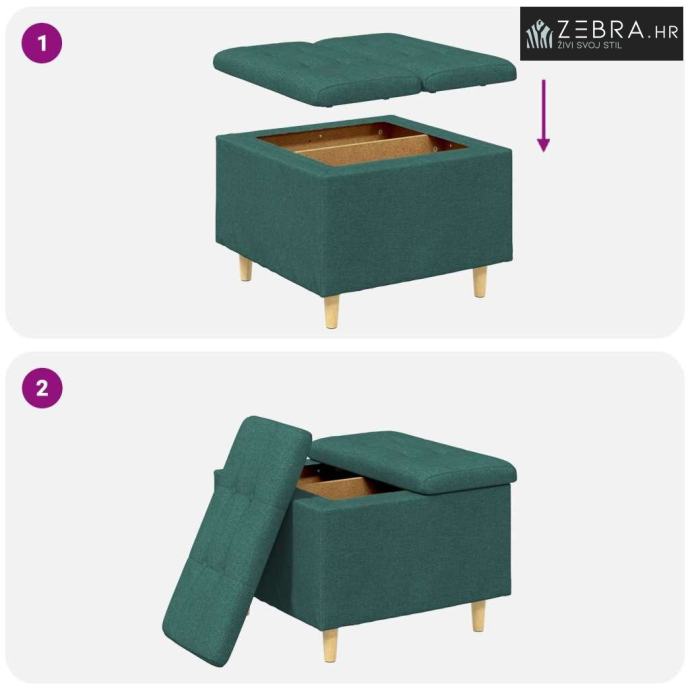 1

ZEBRA.HR
ŽIVI SVOJ STIL

2