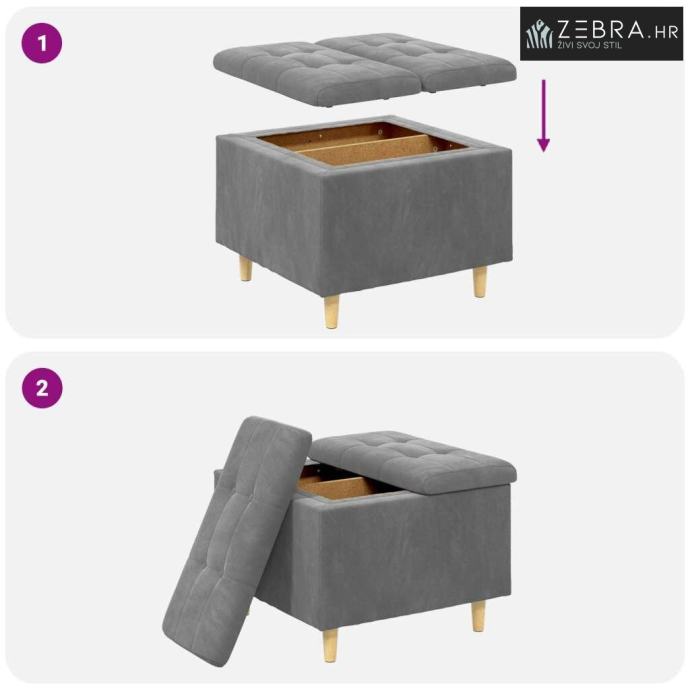 1

ZEBRA.HR
ŽIVI SVOJ STIL

2