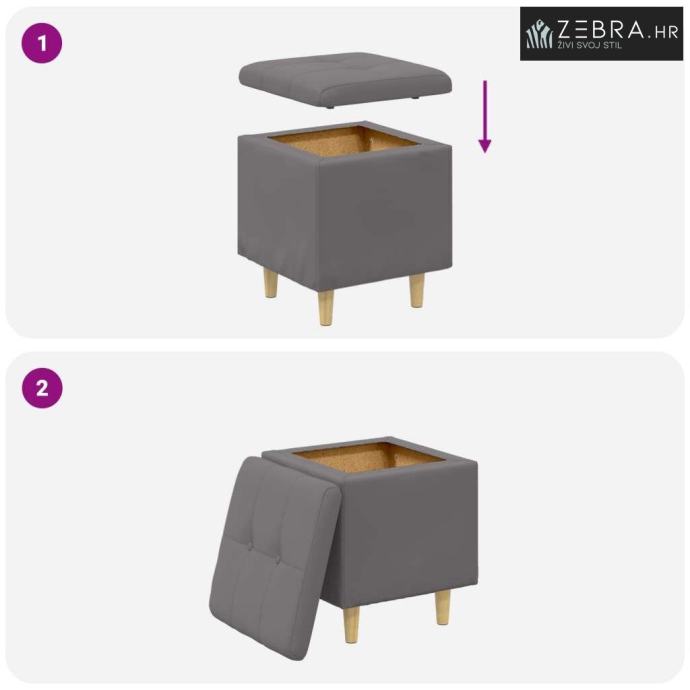 1

ZEBRA.HR
ŽIVI SVOJ STIL

2