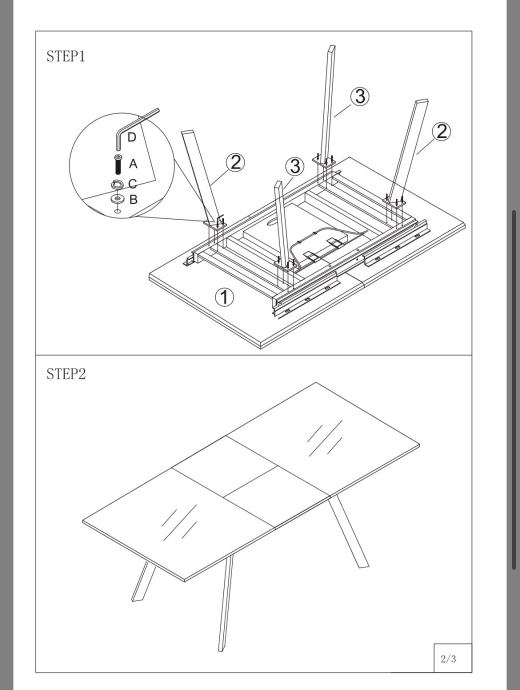 STEP1

D
A
C
B

2
3
3
2
1

STEP2

2/3