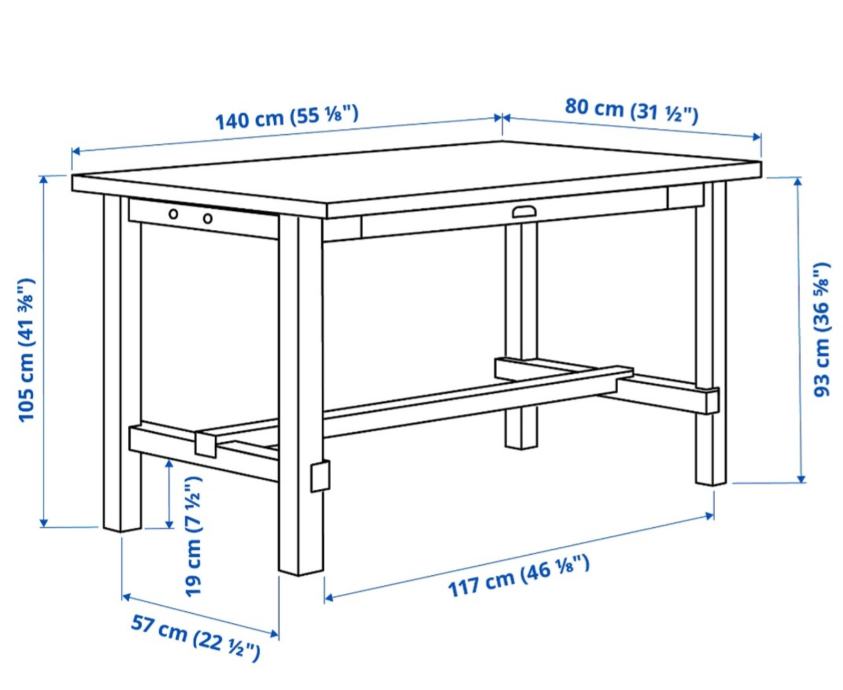 140 cm (55 ⅛")
80 cm (31 ½")
105 cm (41 ⅜")
93 cm (36 ⅝")
19 cm (7 ½")
117 cm (46 ⅛")
57 cm (22 ½")