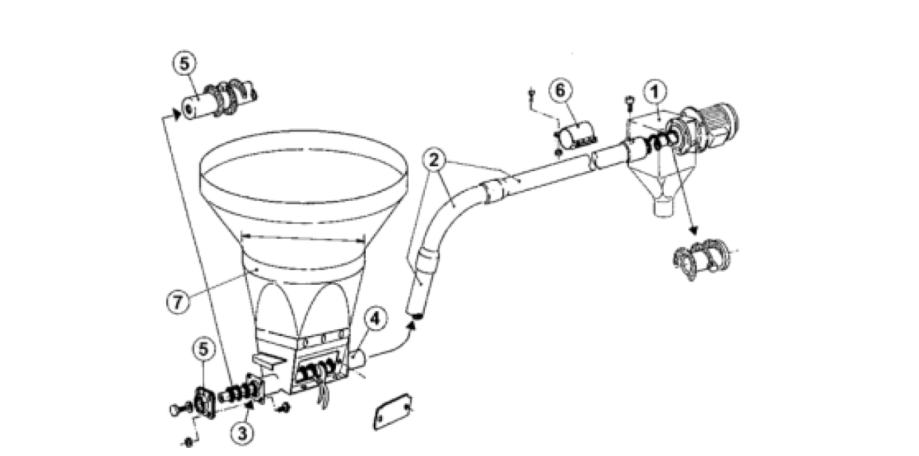 5
6
1
2
7
4
5
3