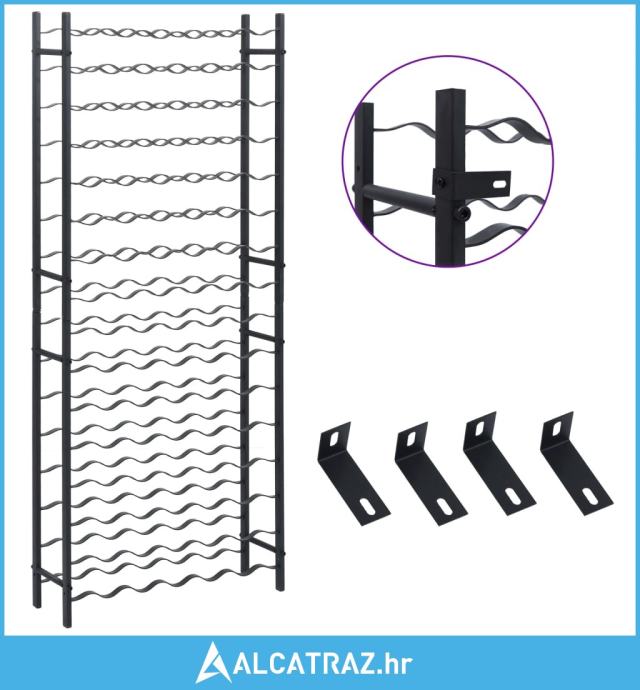 ALCATRAZ.hr