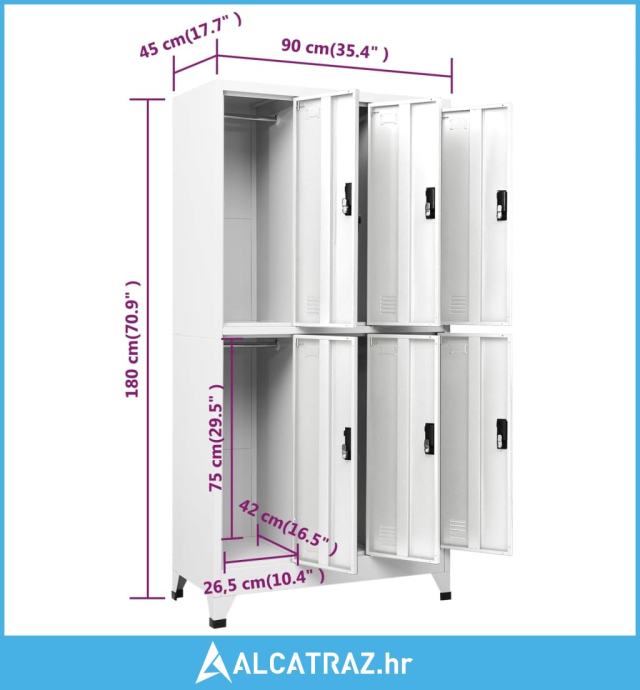 45 cm(17.7" )

90 cm(35.4" )

180 cm(70.9" )

75 cm(29.5" )

42 cm(16.5" )

26,5 cm(10.4" )

ALCATRAZ.hr