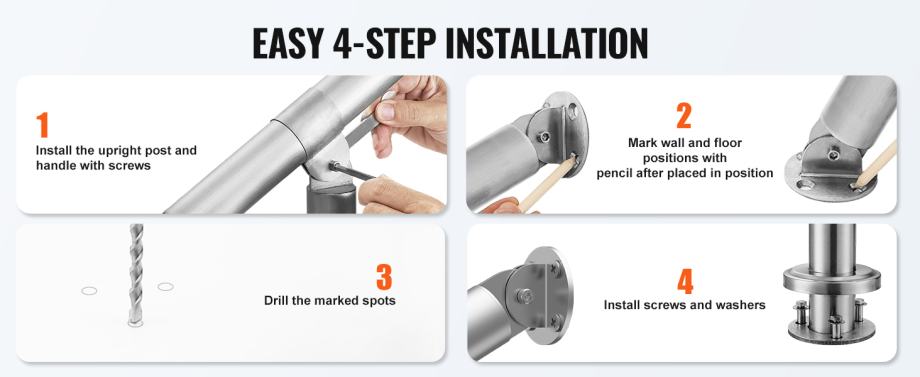 EASY 4-STEP INSTALLATION

1
Install the upright post and handle with screws

2
Mark wall and floor positions with pencil after placed in position

3
Drill the marked spots

4
Install screws and washers