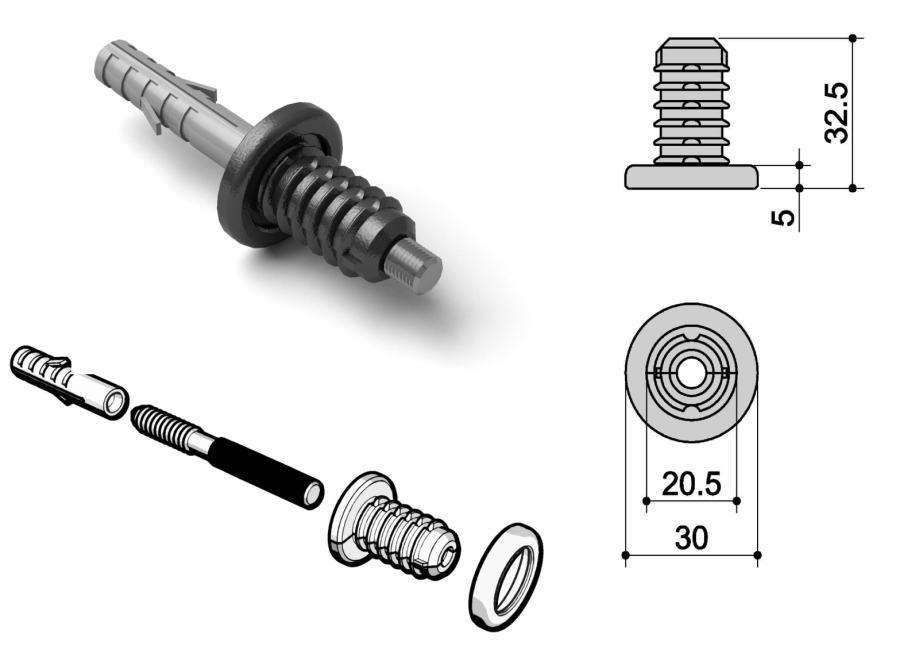 32.5

5

20.5

30