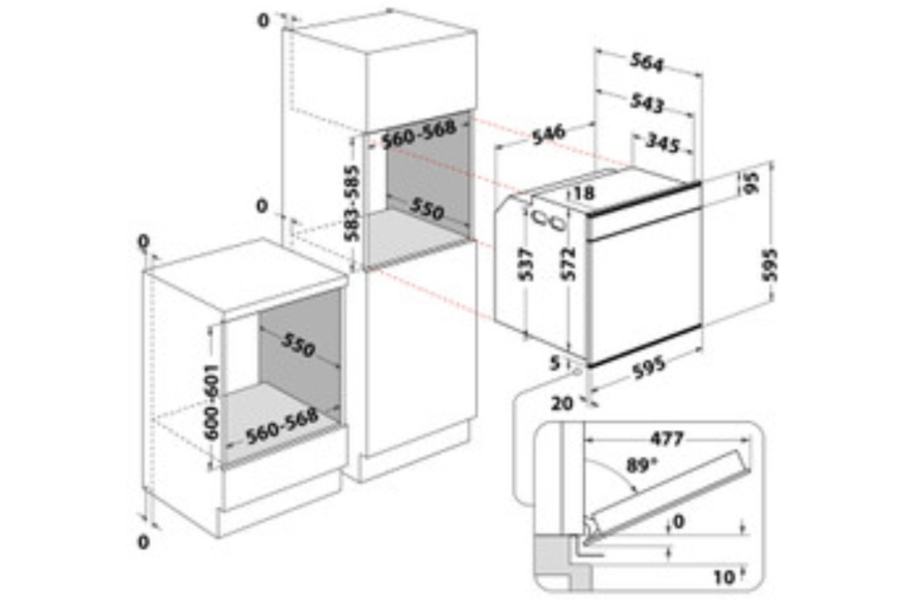 0
560-568
583-585
550
0
0
550
600-601
560-568
0
564
543
546
345
18
95
537
572
595
5
595
20
477
89°
0
10