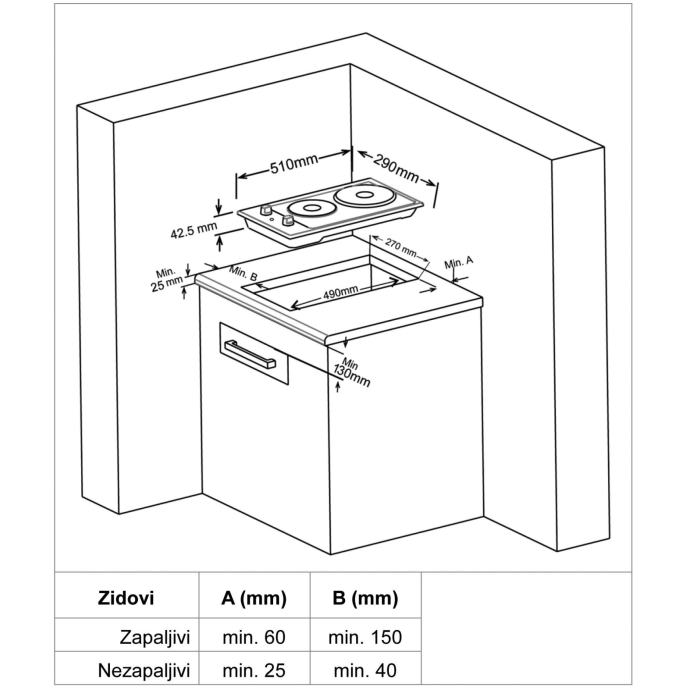 510mm
290mm
42.5 mm
270 mm
Min. A
Min. 25 mm
Min. B
490mm
Min 130mm

| Zidovi | A (mm) | B (mm) |
|---|---|---|
| Zapaljivi | min. 60 | min. 150 |
| Nezapaljivi | min. 25 | min. 40 |