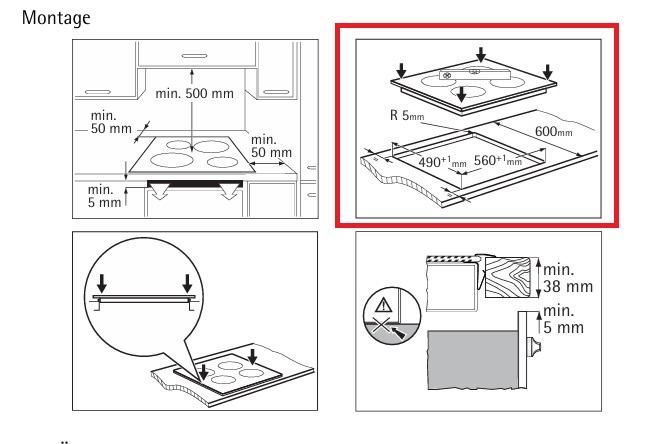 Montage

min. 500 mm

min. 50 mm

min. 50 mm

min. 5 mm

R 5mm

600mm

$490^{+1}$mm

$560^{+1}$mm

min. 38 mm

min. 5 mm