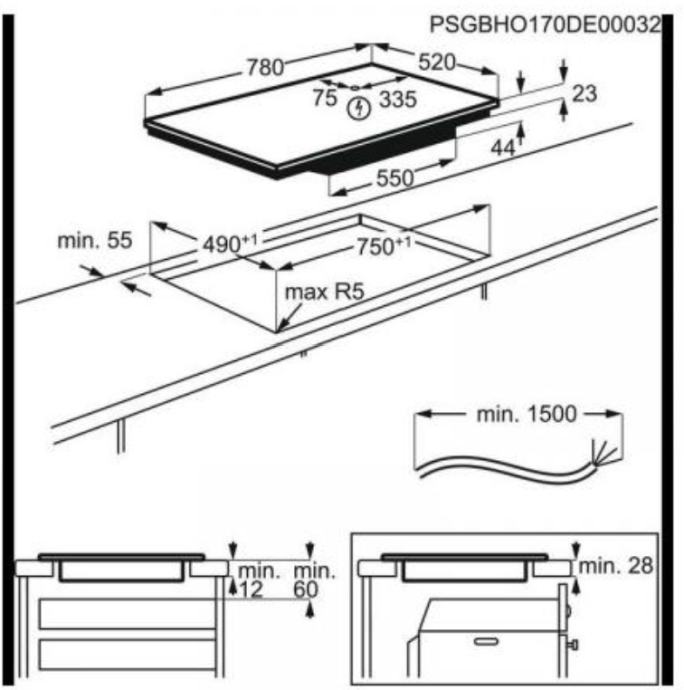 PSGBHO170DE00032

780

520

75

335

23

44

550

min. 55

$490^{+1}$

$750^{+1}$

max R5

min. 1500

min. 12

min. 60

min. 28