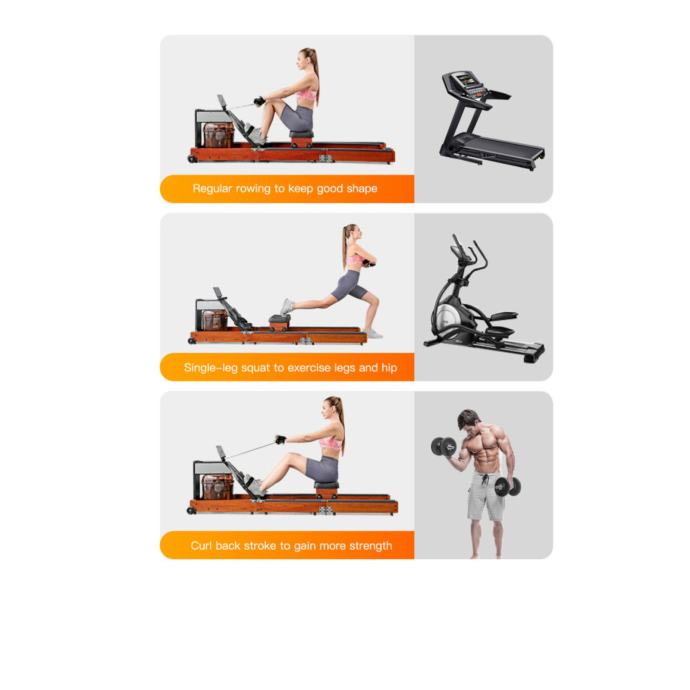 Regular rowing to keep good shape

Single-leg squat to exercise legs and hip

Curl back stroke to gain more strength