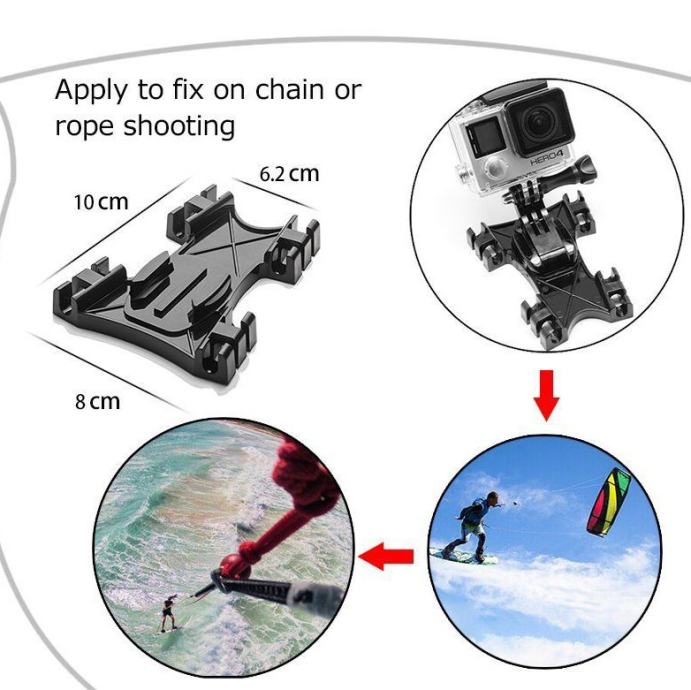 Apply to fix on chain or rope shooting

6.2 cm

10 cm

8 cm

HERO4