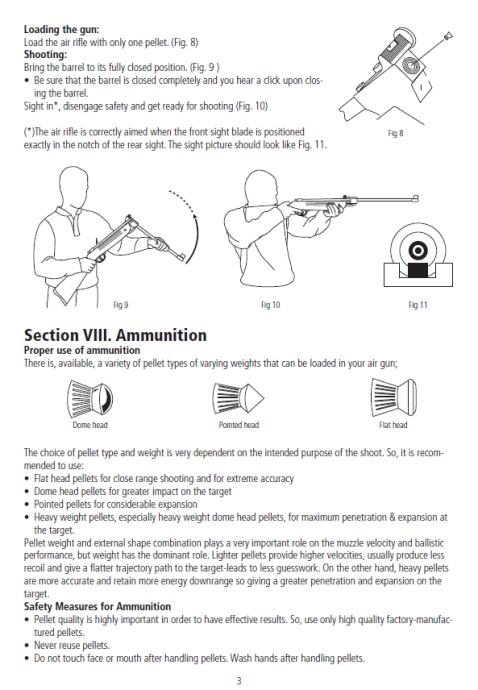 **Loading the gun:**
Load the air rifle with only one pellet. (Fig. 8)
**Shooting:**
Bring the barrel to its fully closed position. (Fig. 9 )
• Be sure that the barrel is closed completely and you hear a click upon closing the barrel.
Sight in*, disengage safety and get ready for shooting (Fig. 10)

(*)The air rifle is correctly aimed when the front sight blade is positioned exactly in the notch of the rear sight. The sight picture should look like Fig. 11.

Fig 8

Fig 9

Fig 10

Fig 11

**Section VIII. Ammunition**
**Proper use of ammunition**
There is, available, a variety of pellet types of varying weights that can be loaded in your air gun;

Dome head

Pointed head

Flat head

The choice of pellet type and weight is very dependent on the intended purpose of the shoot. So, it is recommended to use:
• Flat head pellets for close range shooting and for extreme accuracy
• Dome head pellets for greater impact on the target
• Pointed pellets for considerable expansion
• Heavy weight pellets, especially heavy weight dome head pellets, for maximum penetration & expansion at the target.
Pellet weight and external shape combination plays a very important role on the muzzle velocity and ballistic performance, but weight has the dominant role. Lighter pellets provide higher velocities, usually produce less recoil and give a flatter trajectory path to the target-leads to less guesswork. On the other hand, heavy pellets are more accurate and retain more energy downrange so giving a greater penetration and expansion on the target.
**Safety Measures for Ammunition**
• Pellet quality is highly important in order to have effective results. So, use only high quality factory-manufactured pellets.
• Never reuse pellets.
• Do not touch face or mouth after handling pellets. Wash hands after handling pellets.

3