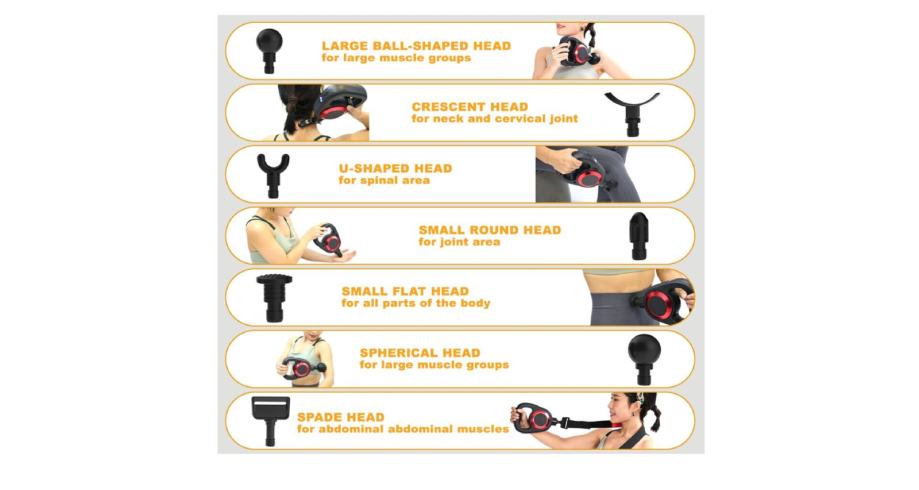 LARGE BALL-SHAPED HEAD
for large muscle groups

CRESCENT HEAD
for neck and cervical joint

U-SHAPED HEAD
for spinal area

SMALL ROUND HEAD
for joint area

SMALL FLAT HEAD
for all parts of the body

SPHERICAL HEAD
for large muscle groups

SPADE HEAD
for abdominal abdominal muscles