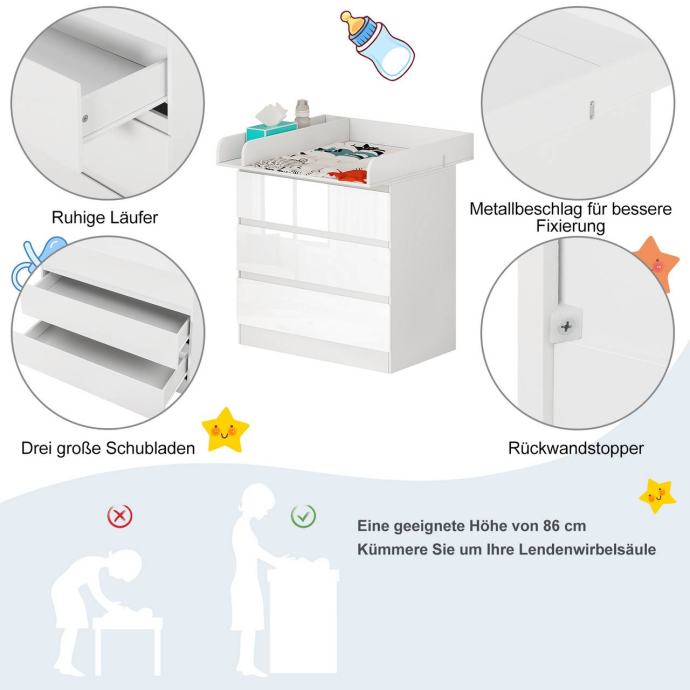 Ruhige Läufer

Metallbeschlag für bessere Fixierung

Drei große Schubladen

Rückwandstopper

Eine geeignete Höhe von 86 cm
Kümmere Sie um Ihre Lendenwirbelsäule