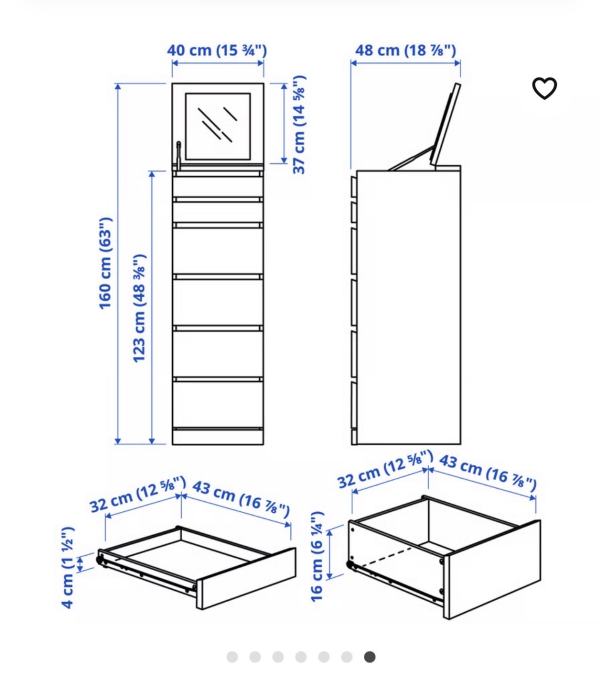 40 cm (15 ¾")
48 cm (18 ⅞")
37 cm (14 ⅝")
160 cm (63")
123 cm (48 ⅜")
32 cm (12 ⅝")
43 cm (16 ⅞")
4 cm (1 ½")
32 cm (12 ⅝")
43 cm (16 ⅞")
16 cm (6 ¼")