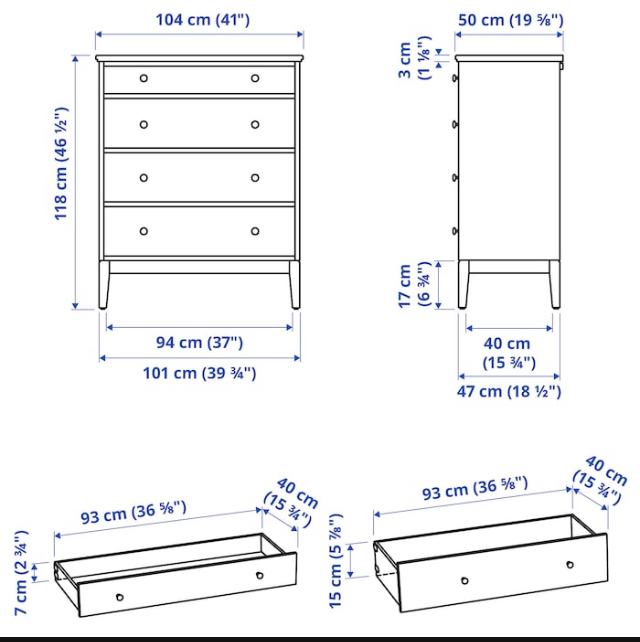 104 cm (41")

118 cm (46 ½")

94 cm (37")

101 cm (39 ¾")

50 cm (19 ⅝")

3 cm (1 ⅛")

17 cm (6 ¾")

40 cm (15 ¾")

47 cm (18 ½")

93 cm (36 ⅝")

40 cm (15 ¾")

7 cm (2 ¾")

93 cm (36 ⅝")

40 cm (15 ¾")

15 cm (5 ⅞")