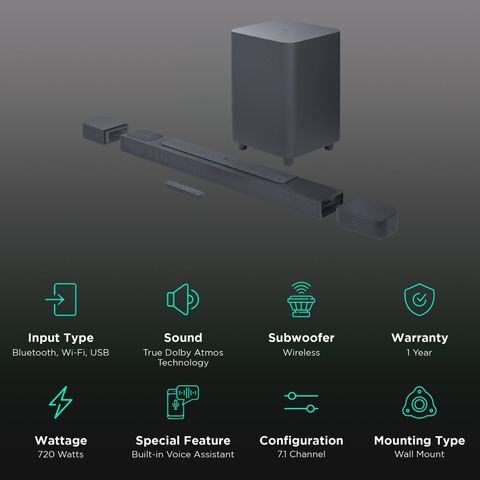 Input Type
Bluetooth, Wi-Fi, USB

Sound
True Dolby Atmos Technology

Subwoofer
Wireless

Warranty
1 Year

Wattage
720 Watts

Special Feature
Built-in Voice Assistant

Configuration
7.1 Channel

Mounting Type
Wall Mount