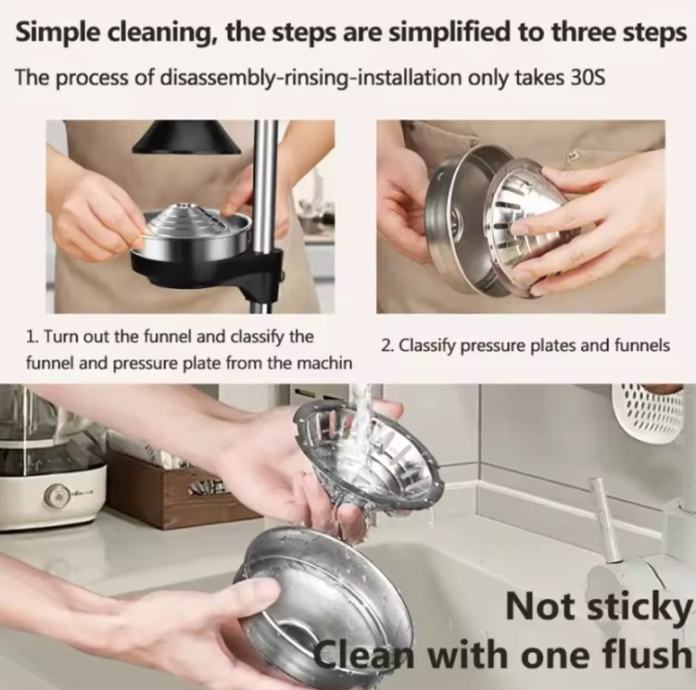 Simple cleaning, the steps are simplified to three steps

The process of disassembly-rinsing-installation only takes 30S

1. Turn out the funnel and classify the funnel and pressure plate from the machin

2. Classify pressure plates and funnels

Not sticky
Clean with one flush