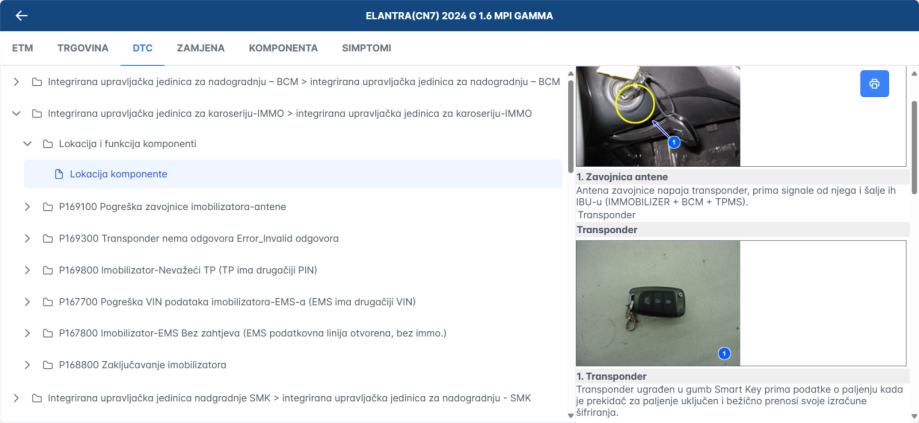 ELANTRA(CN7) 2024 G 1.6 MPI GAMMA

ETM TRGOVINA DTC ZAMJENA KOMPONENTA SIMPTOMI

Integrirana upravljačka jedinica za nadogradnju – BCM > integrirana upravljačka jedinica za nadogradnju – BCM

Integrirana upravljačka jedinica za karoseriju-IMMO > integrirana upravljačka jedinica za karoseriju-IMMO

Lokacija i funkcija komponenti

Lokacija komponente

P169100 Pogreška zavojnice imobilizatora-antene

P169300 Transponder nema odgovora Error_Invalid odgovora

P169800 Imobilizator-Nevažeći TP (TP ima drugačiji PIN)

P167700 Pogreška VIN podataka imobilizatora-EMS-a (EMS ima drugačiji VIN)

P167800 Imobilizator-EMS Bez zahtjeva (EMS podatkovna linija otvorena, bez immo.)

P168800 Zaključavanje imobilizatora

Integrirana upravljačka jedinica nadgradnje SMK > integrirana upravljačka jedinica za nadogradnju - SMK

1

1. Zavojnica antene

Antena zavojnice napaja transponder, prima signale od njega i šalje ih IBU-u (IMMOBILIZER + BCM + TPMS).

Transponder

Transponder

1

1. Transponder

Transponder ugrađen u gumb Smart Key prima podatke o paljenju kada je prekidač za paljenje uključen i bežično prenosi svoje izračune šifriranja.