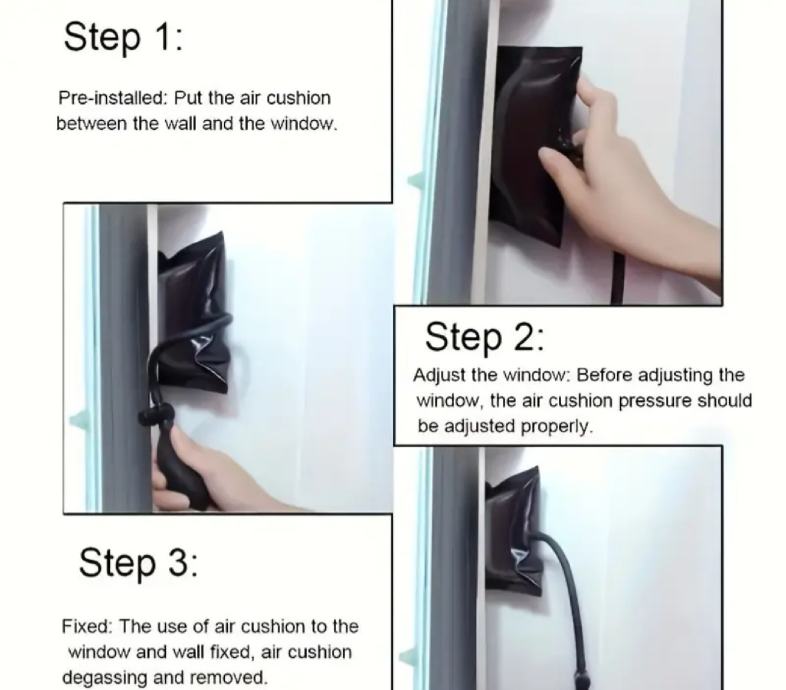 Step 1:

Pre-installed: Put the air cushion between the wall and the window.

Step 2:

Adjust the window: Before adjusting the window, the air cushion pressure should be adjusted properly.

Step 3:

Fixed: The use of air cushion to the window and wall fixed, air cushion degassing and removed.