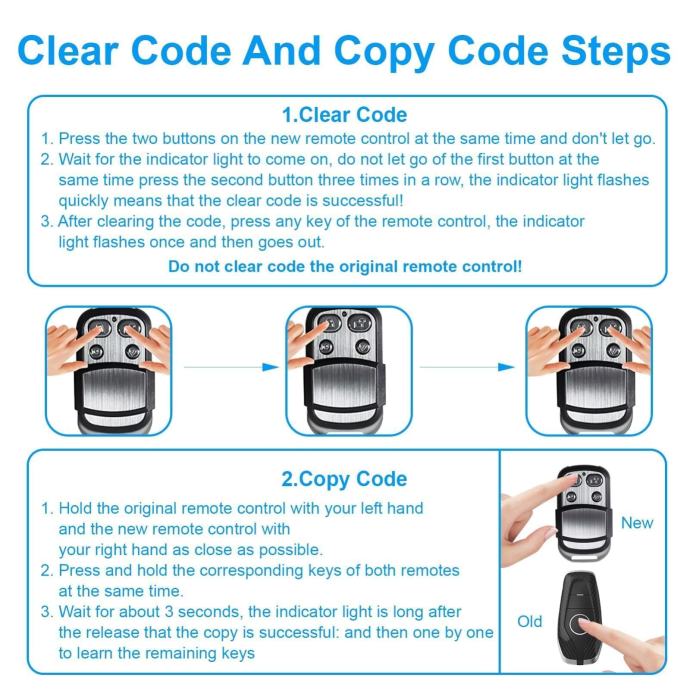 Clear Code And Copy Code Steps

1.Clear Code

1. Press the two buttons on the new remote control at the same time and don't let go.
2. Wait for the indicator light to come on, do not let go of the first button at the same time press the second button three times in a row, the indicator light flashes quickly means that the clear code is successful!
3. After clearing the code, press any key of the remote control, the indicator light flashes once and then goes out.

Do not clear code the original remote control!

2.Copy Code

1. Hold the original remote control with your left hand and the new remote control with your right hand as close as possible.
2. Press and hold the corresponding keys of both remotes at the same time.
3. Wait for about 3 seconds, the indicator light is long after the release that the copy is successful: and then one by one to learn the remaining keys

New

Old