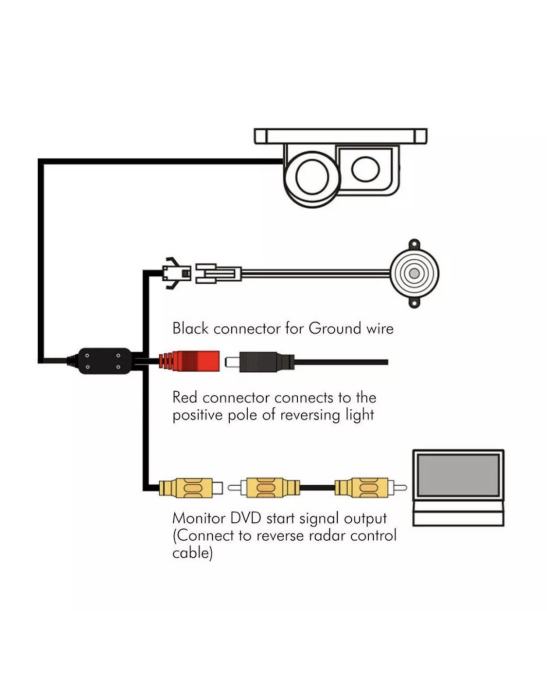 Black connector for Ground wire

Red connector connects to the positive pole of reversing light

Monitor DVD start signal output (Connect to reverse radar control cable)