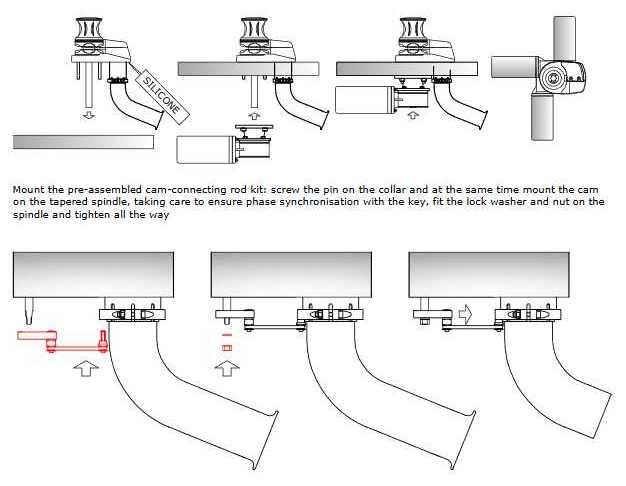 SILICONE

Mount the pre-assembled cam-connecting rod kit: screw the pin on the collar and at the same time mount the cam on the tapered spindle, taking care to ensure phase synchronisation with the key, fit the lock washer and nut on the spindle and tighten all the way