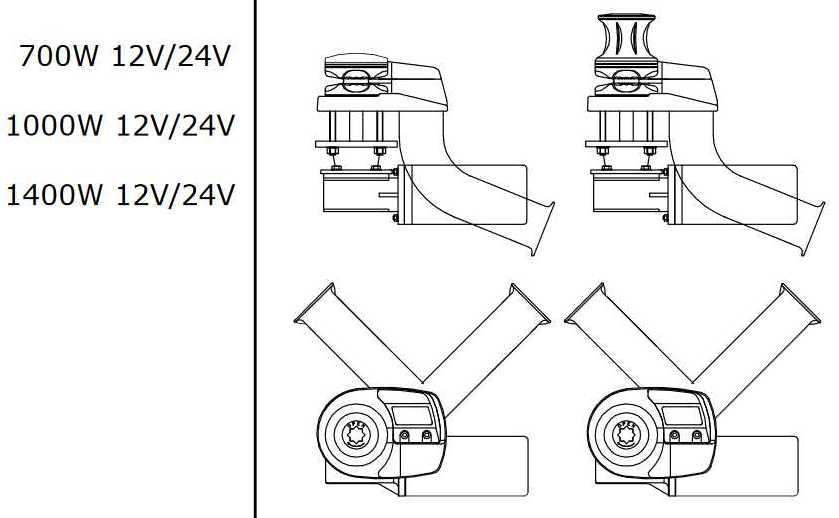 700W 12V/24V

1000W 12V/24V

1400W 12V/24V