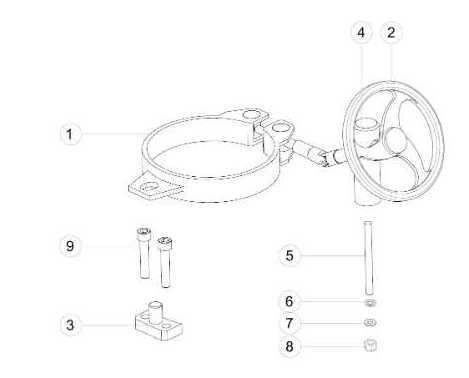 4
2
1
9
5
6
3
7
8